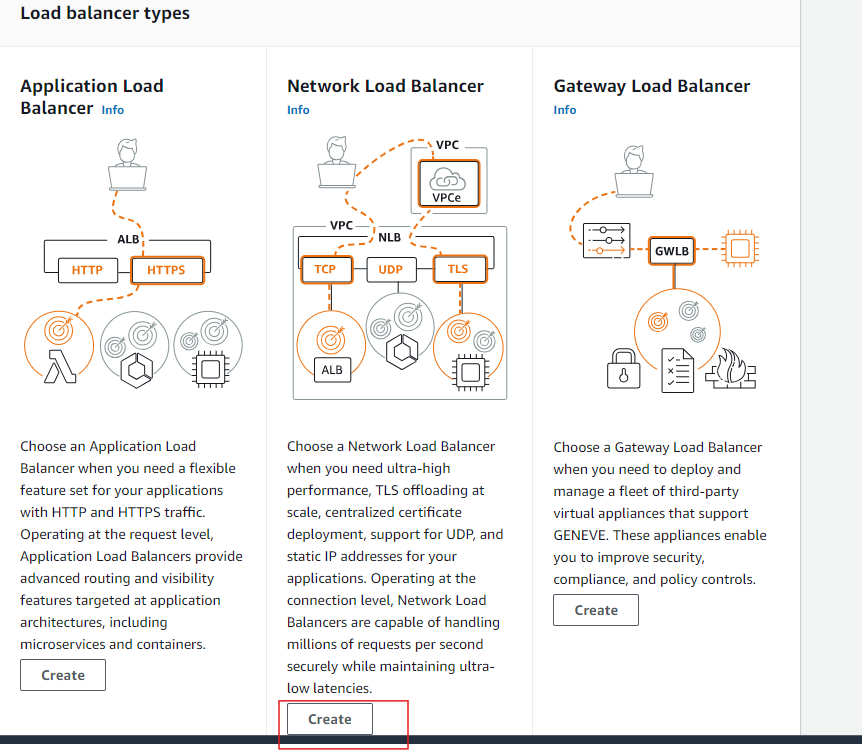 Load balancer types

Application Load Balancer Info

ALB

HTTP

HTTPS

Choose an Application Load Balancer when you need a flexible feature set for your applications with HTTP and HTTPS traffic. Operating at the request level, Application Load Balancers provide advanced routing and visibility features targeted at application architectures, including microservices and containers.

Create

Network Load Balancer

Info

VPC

VPCe

VPC

NLB

TCP

UDP

TLS

ALB

Choose a Network Load Balancer when you need ultra-high performance, TLS offloading at scale, centralized certificate deployment, support for UDP, and static IP addresses for your applications. Operating at the connection level, Network Load Balancers are capable of handling millions of requests per second securely while maintaining ultra-low latencies.

Create

Gateway Load Balancer

Info

GWLB

Choose a Gateway Load Balancer when you need to deploy and manage a fleet of third-party virtual appliances that support GENEVE. These appliances enable you to improve security, compliance, and policy controls.

Create